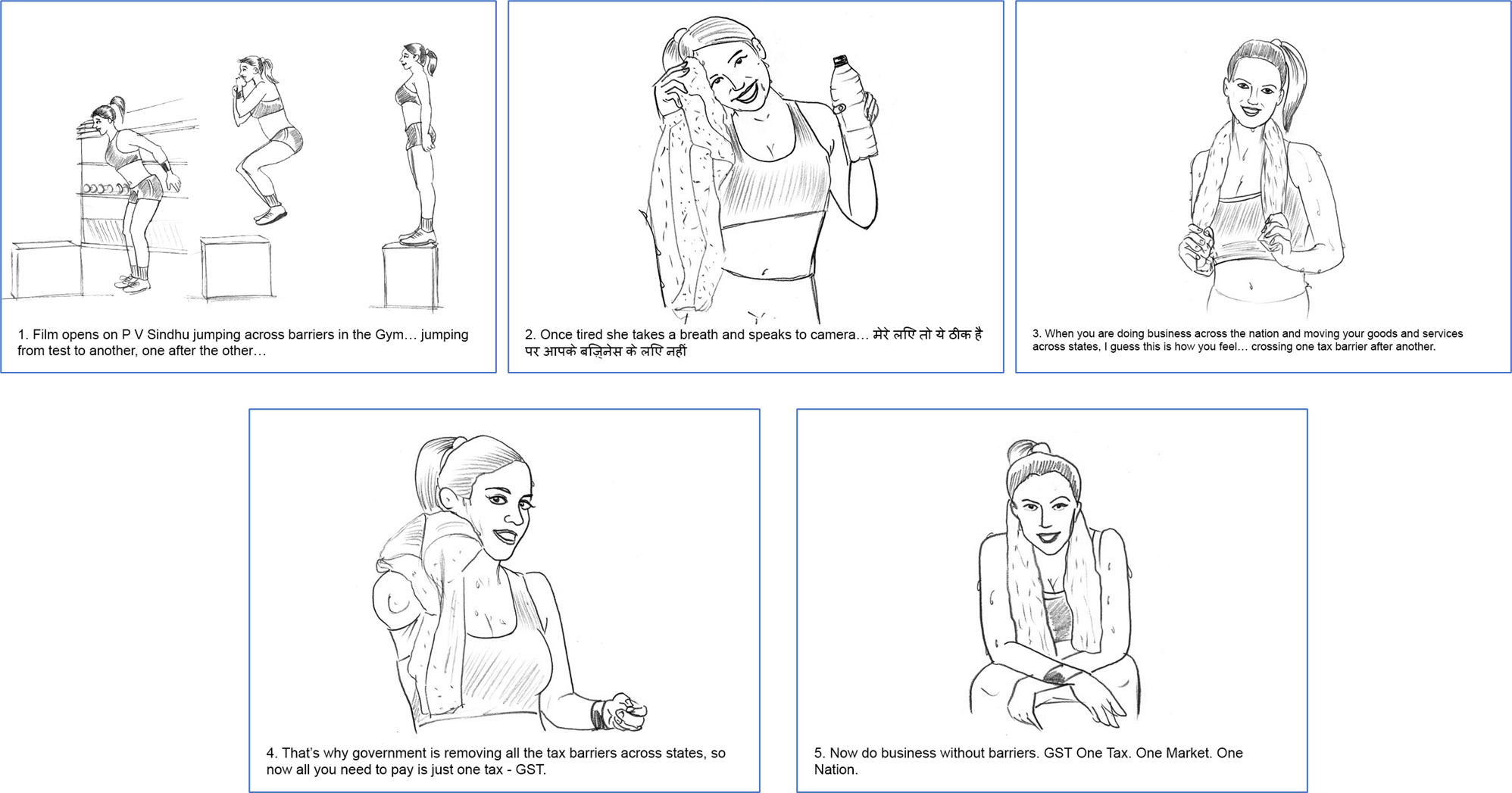 1. Film opens on P V Sindhu jumping across barriers in the Gym… jumping from test to another, one after the other…

2. Once tired she takes a breath and speaks to camera… मेरे लिए तो ये ठीक है पर आपके बिज़नेस के लिए नहीं

3. When you are doing business across the nation and moving your goods and services across states, I guess this is how you feel… crossing one tax barrier after another.

4. That's why government is removing all the tax barriers across states, so now all you need to pay is just one tax - GST.

5. Now do business without barriers. GST One Tax. One Market. One Nation.